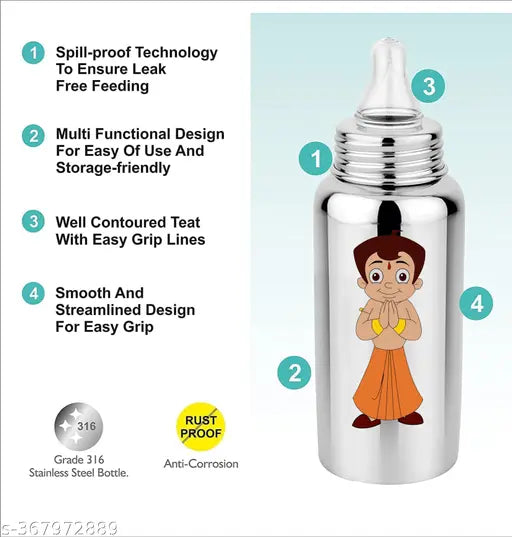 1 Spill-proof Technology To Ensure Leak Free Feeding

2 Multi Functional Design For Easy Of Use And Storage-friendly

3 Well Contoured Teat With Easy Grip Lines

4 Smooth And Streamlined Design For Easy Grip

316
Grade 316
Stainless Steel Bottle.

RUST PROOF
Anti-Corrosion

3
1
4
2

s-367972889