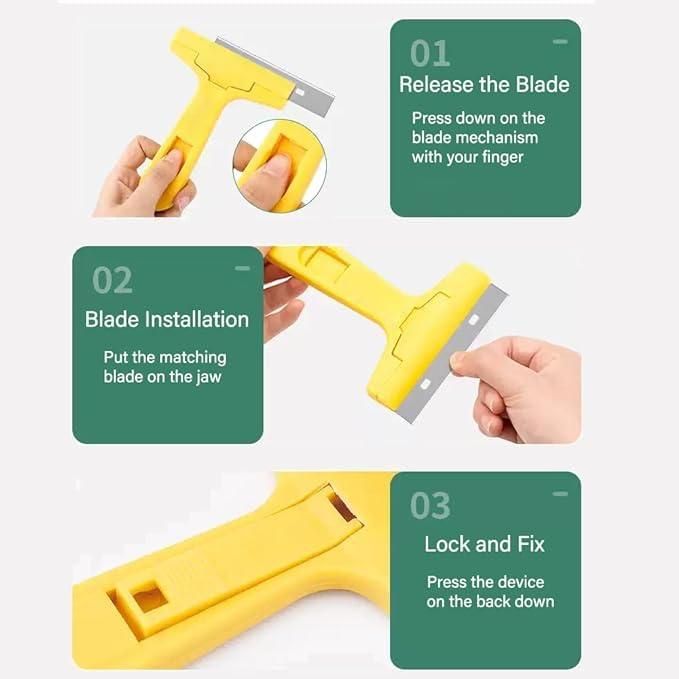 01
Release the Blade
Press down on the blade mechanism with your finger

02
Blade Installation
Put the matching blade on the jaw

03
Lock and Fix
Press the device on the back down