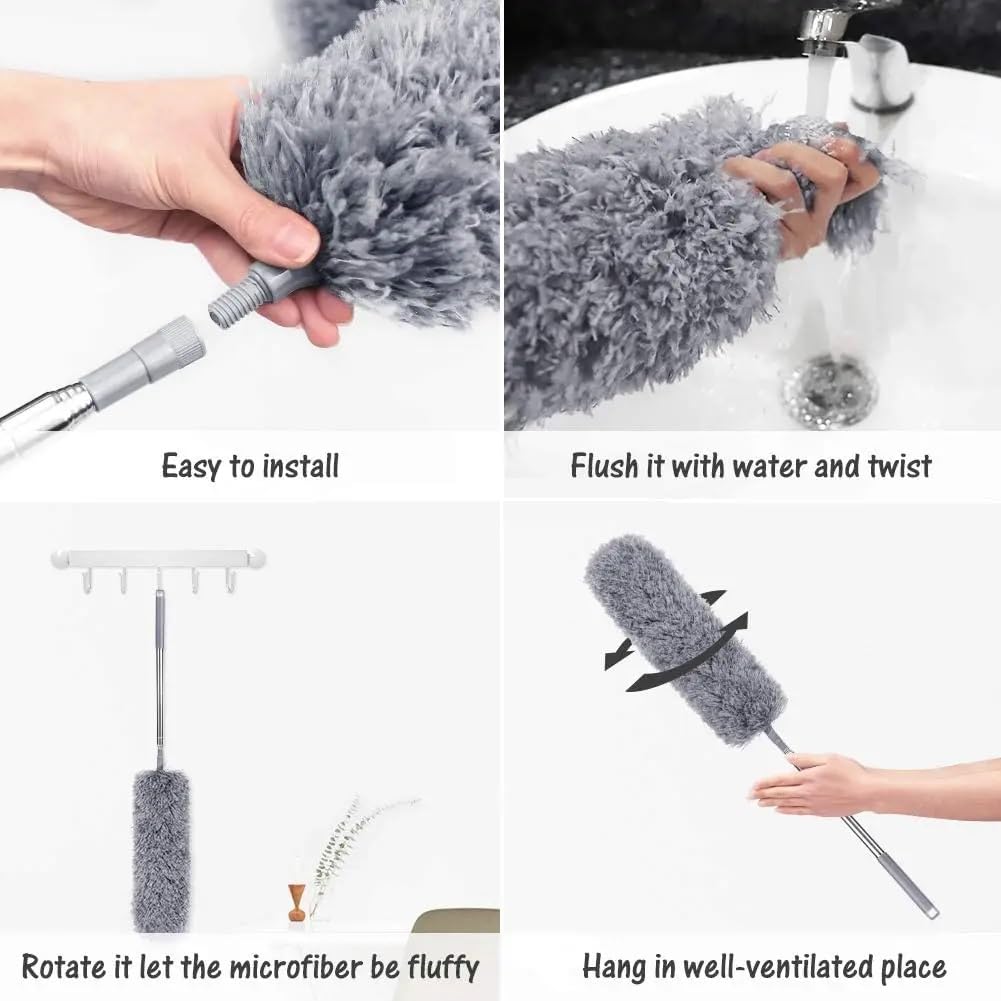 Easy to install

Flush it with water and twist

Rotate it let the microfiber be fluffy

Hang in well-ventilated place